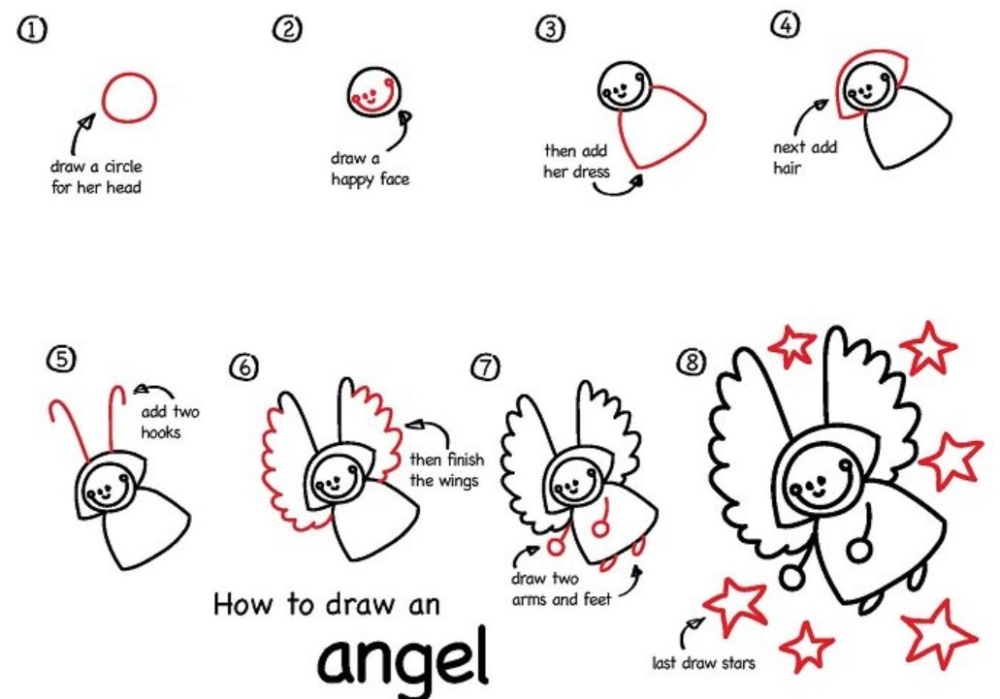 ①
draw a circle for her head

②
draw a happy face

③
then add her dress

④
next add hair

⑤
add two hooks

⑥
then finish the wings

⑦
draw two arms and feet

⑧
last draw stars

How to draw an
angel