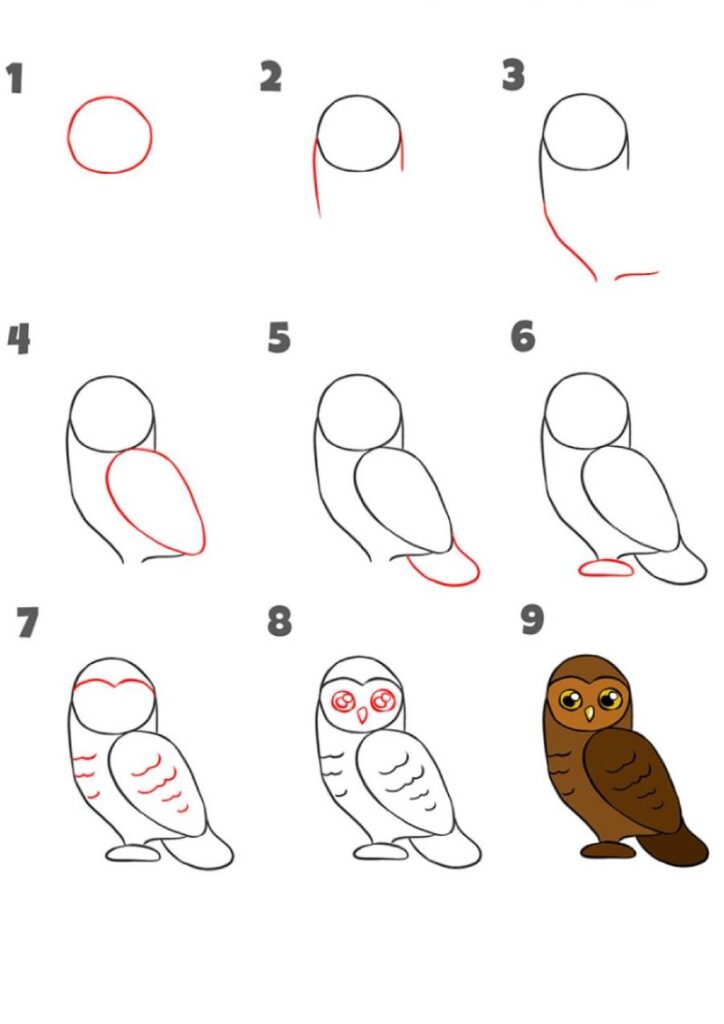 1

2

3

4

5

6

7

8

9